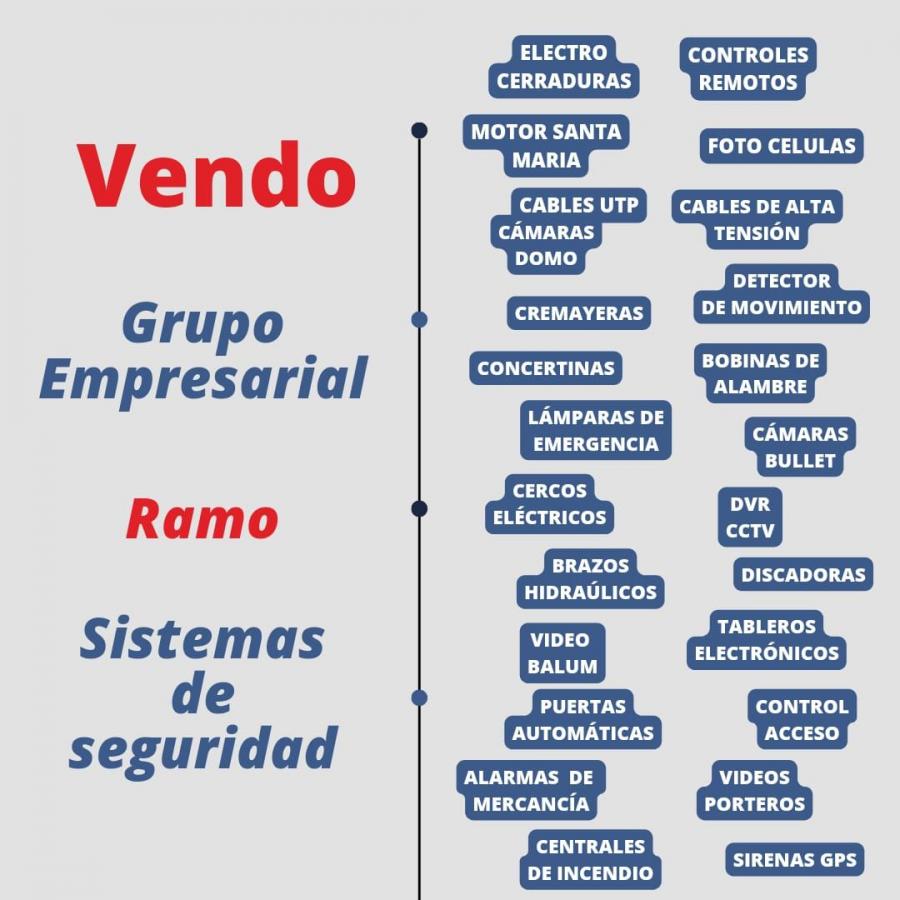 Vendo

Grupo Empresarial

Ramo

Sistemas de seguridad

ELECTRO CERRADURAS

MOTOR SANTA MARIA

CABLES UTP

CÁMARAS DOMO

CREMAYERAS

CONCERTINAS

LÁMPARAS DE EMERGENCIA

CERCOS ELÉCTRICOS

BRAZOS HIDRAÚLICOS

VIDEO BALUM

PUERTAS AUTOMÁTICAS

ALARMAS DE MERCANCÍA

CENTRALES DE INCENDIO

CONTROLES REMOTOS

FOTO CELULAS

CABLES DE ALTA TENSIÓN

DETECTOR DE MOVIMIENTO

BOBINAS DE ALAMBRE

CÁMARAS BULLET

DVR CCTV

DISCADORAS

TABLEROS ELECTRÓNICOS

CONTROL ACCESO

VIDEOS PORTEROS

SIRENAS GPS