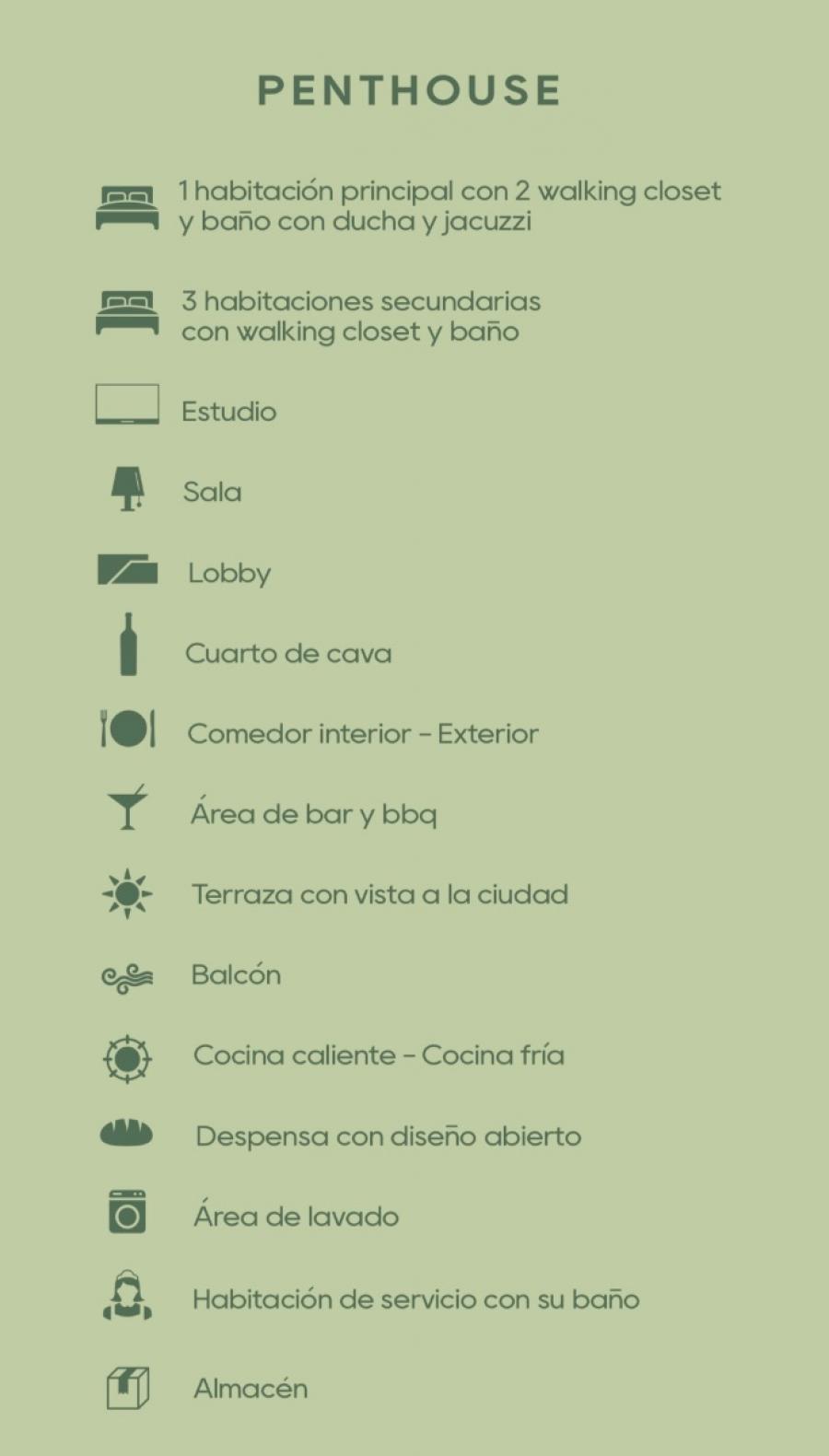 PENTHOUSE

1 habitación principal con 2 walking closet y baño con ducha y jacuzzi

3 habitaciones secundarias con walking closet y baño

Estudio

Sala

Lobby

Cuarto de cava

Comedor interior - Exterior

Área de bar y bbq

Terraza con vista a la ciudad

Balcón

Cocina caliente - Cocina fría

Despensa con diseño abierto

Área de lavado

Habitación de servicio con su baño

Almacén